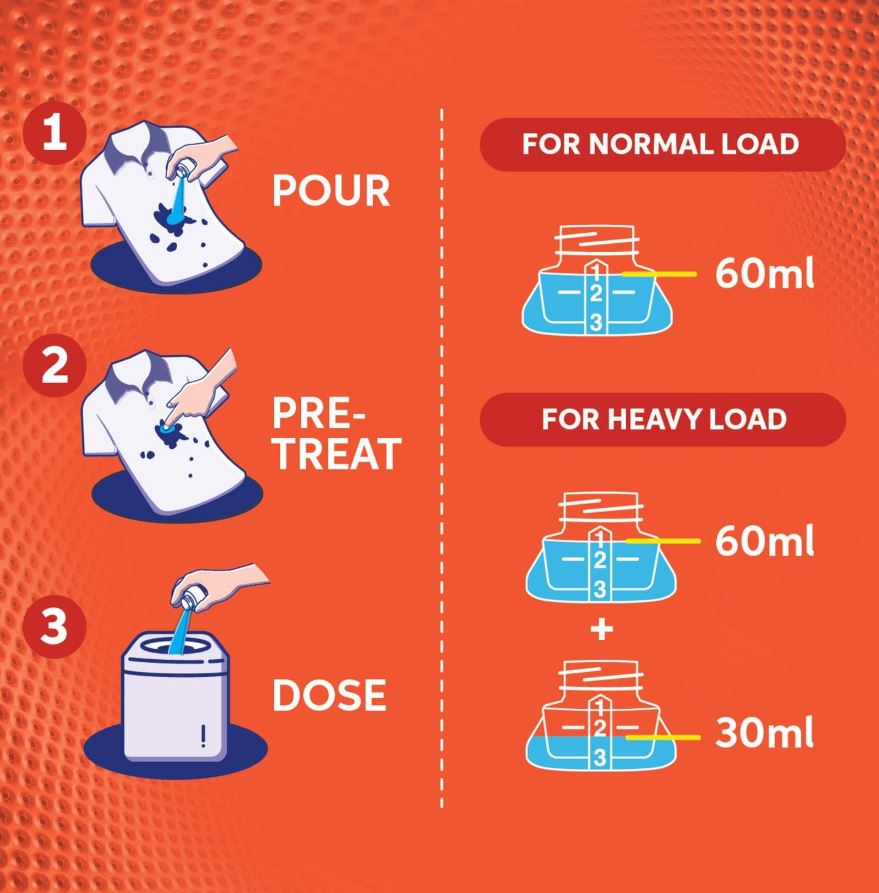 1
POUR

2
PRE-TREAT

3
DOSE

FOR NORMAL LOAD

1
2
3
60ml

FOR HEAVY LOAD

1
2
3
60ml

+

1
2
3
30ml