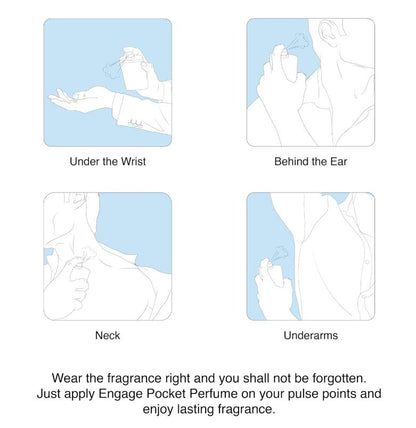 Under the Wrist

Behind the Ear

Neck

Underarms

Wear the fragrance right and you shall not be forgotten. Just apply Engage Pocket Perfume on your pulse points and enjoy lasting fragrance.