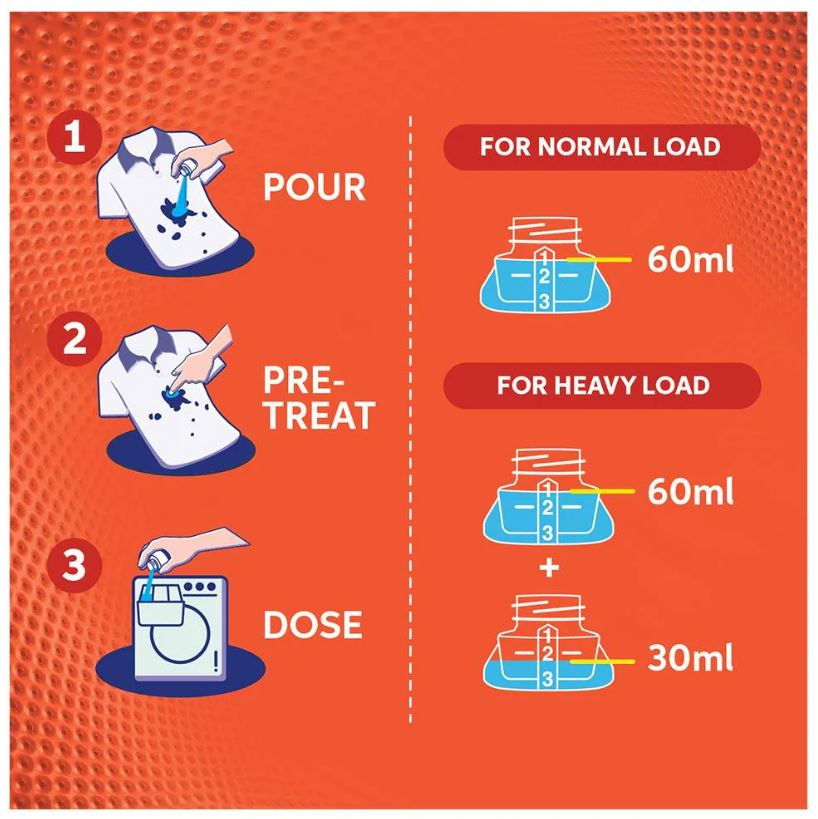 1 POUR

2 PRE-TREAT

3 DOSE

FOR NORMAL LOAD

1 2 3 60ml

FOR HEAVY LOAD

1 2 3 60ml

+

1 2 3 30ml